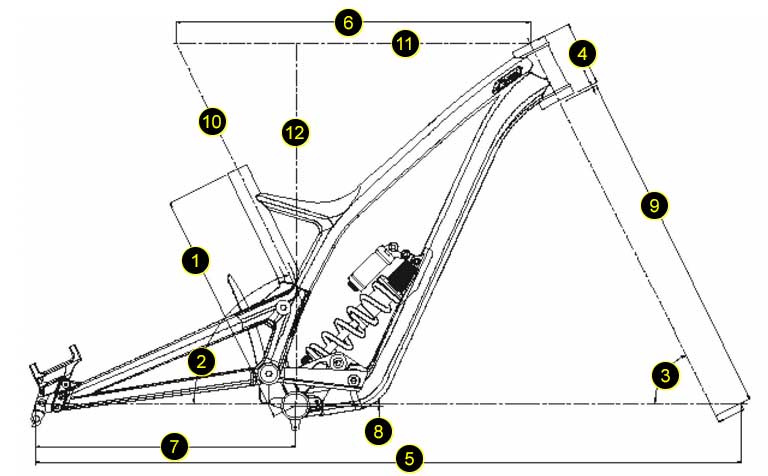 6
11
4
10
12
9
1
2
3
8
7
5